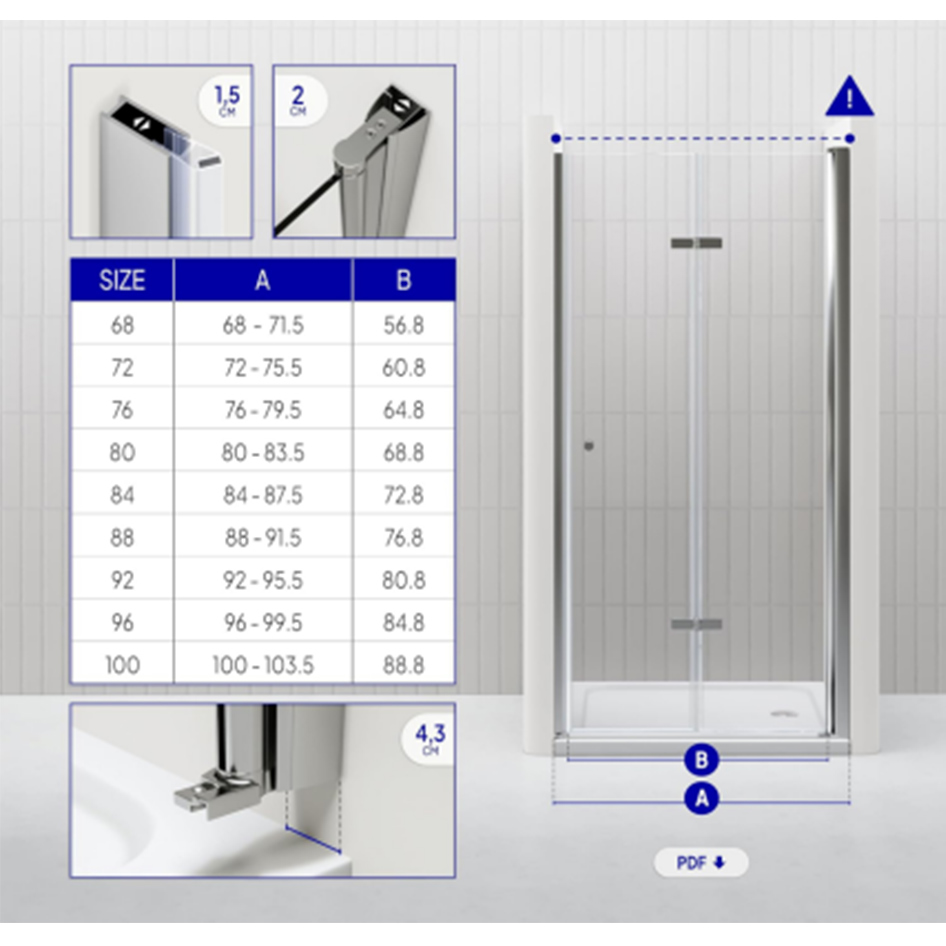 1,5 CM

2 CM

| SIZE | A | B |
|---|---|---|
| 68 | 68 - 71.5 | 56.8 |
| 72 | 72 - 75.5 | 60.8 |
| 76 | 76 - 79.5 | 64.8 |
| 80 | 80 - 83.5 | 68.8 |
| 84 | 84 - 87.5 | 72.8 |
| 88 | 88 - 91.5 | 76.8 |
| 92 | 92 - 95.5 | 80.8 |
| 96 | 96 - 99.5 | 84.8 |
| 100 | 100 - 103.5 | 88.8 |

4,3 CM

!

B

A

PDF